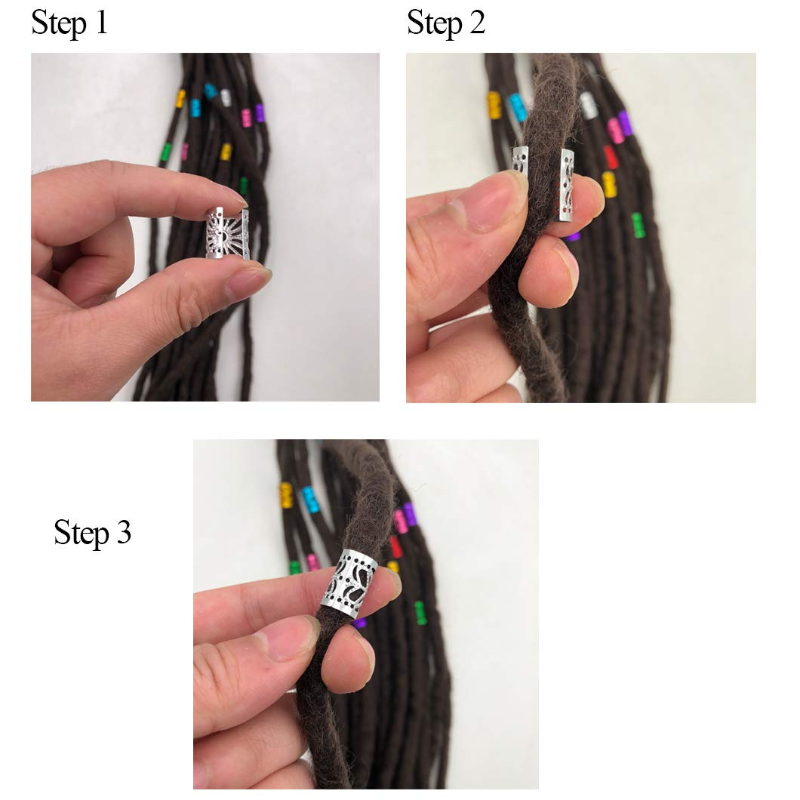 Step 1

Step 2

Step 3